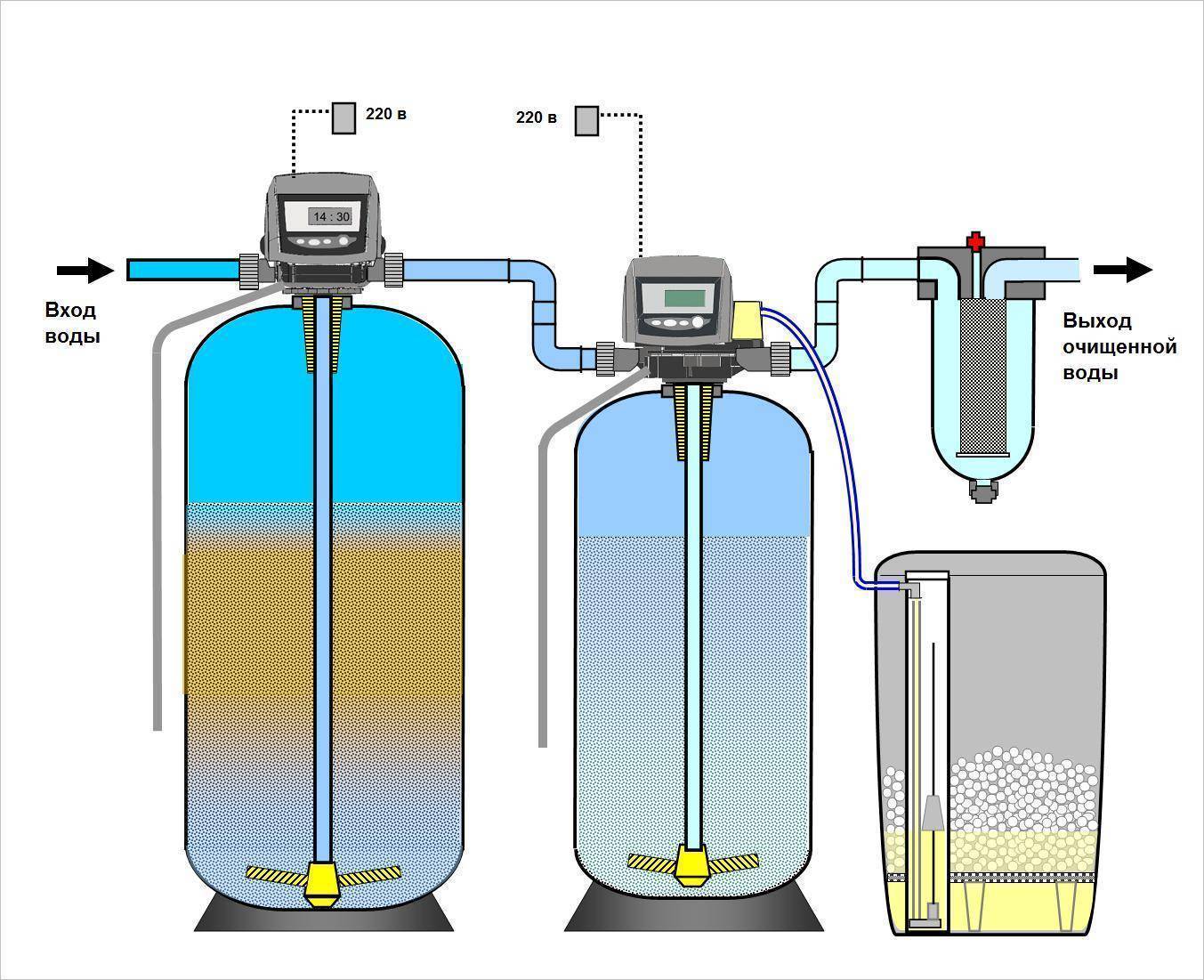 220 в

220 в

14 : 30

Вход воды

Выход очищенной воды